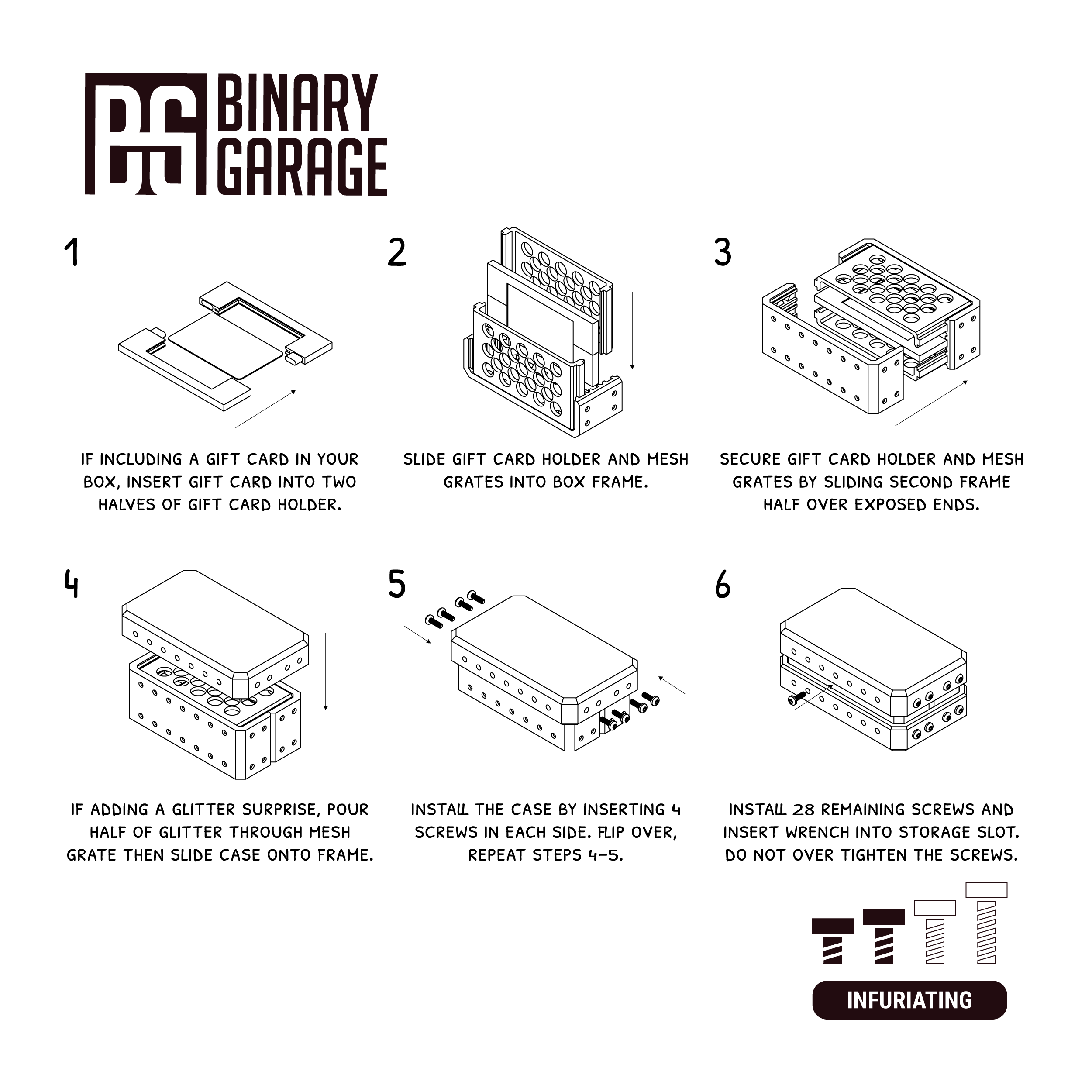 BG BINARY GARAGE

1

IF INCLUDING A GIFT CARD IN YOUR BOX, INSERT GIFT CARD INTO TWO HALVES OF GIFT CARD HOLDER.

2

SLIDE GIFT CARD HOLDER AND MESH GRATES INTO BOX FRAME.

3

SECURE GIFT CARD HOLDER AND MESH GRATES BY SLIDING SECOND FRAME HALF OVER EXPOSED ENDS.

4

IF ADDING A GLITTER SURPRISE, POUR HALF OF GLITTER THROUGH MESH GRATE THEN SLIDE CASE ONTO FRAME.

5

INSTALL THE CASE BY INSERTING 4 SCREWS IN EACH SIDE. FLIP OVER, REPEAT STEPS 4-5.

6

INSTALL 28 REMAINING SCREWS AND INSERT WRENCH INTO STORAGE SLOT. DO NOT OVER TIGHTEN THE SCREWS.

INFURIATING